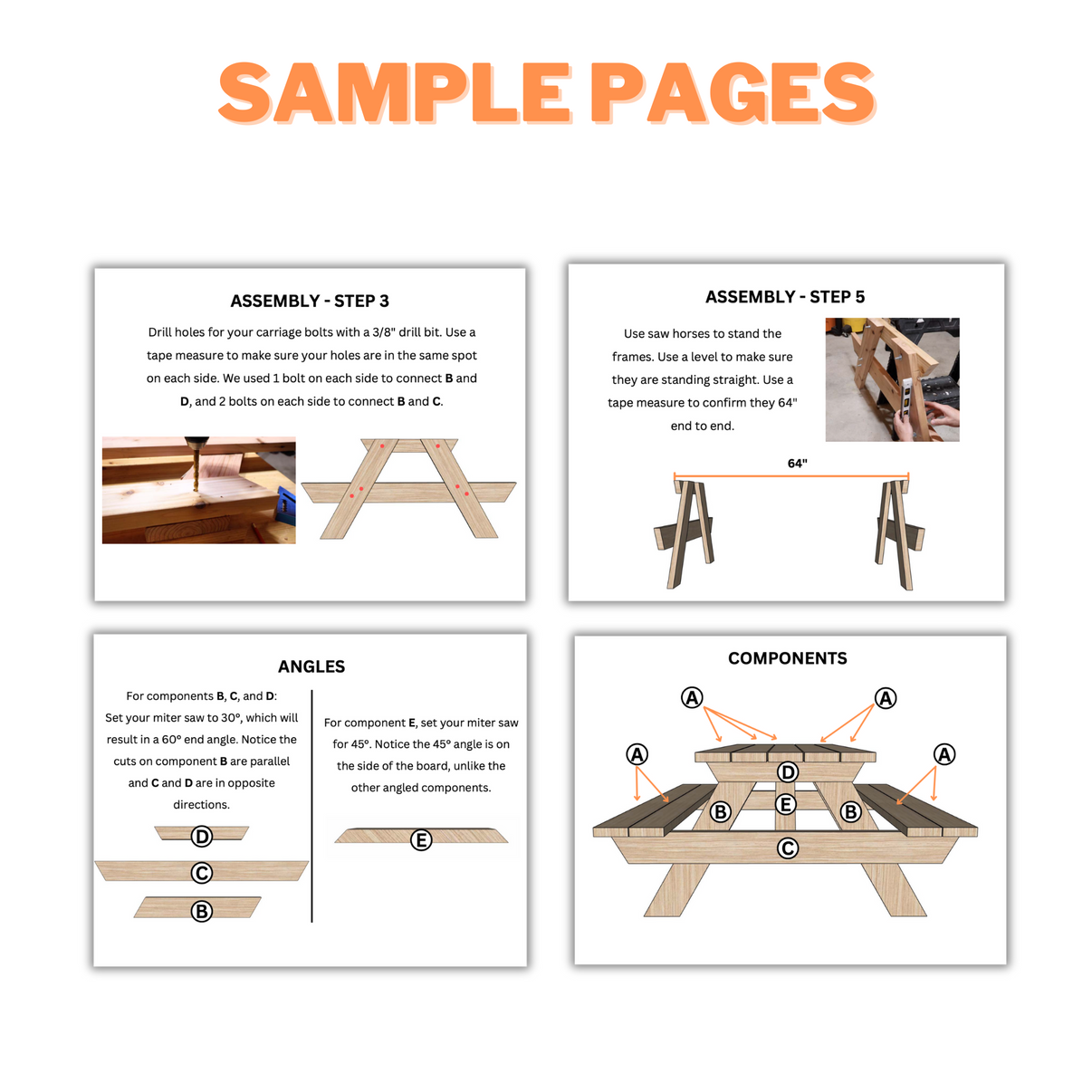 SAMPLE PAGES

ASSEMBLY - STEP 3

Drill holes for your carriage bolts with a 3/8" drill bit. Use a tape measure to make sure your holes are in the same spot on each side. We used 1 bolt on each side to connect B and D, and 2 bolts on each side to connect B and C.

ASSEMBLY - STEP 5

Use saw horses to stand the frames. Use a level to make sure they are standing straight. Use a tape measure to confirm they 64" end to end.

64"

ANGLES

For components B, C, and D: Set your miter saw to 30°, which will result in a 60° end angle. Notice the cuts on component B are parallel and C and D are in opposite directions.

D

C

B

For component E, set your miter saw for 45°. Notice the 45° angle is on the side of the board, unlike the other angled components.

E

COMPONENTS

A

A

A

A

D

B

E

B

C